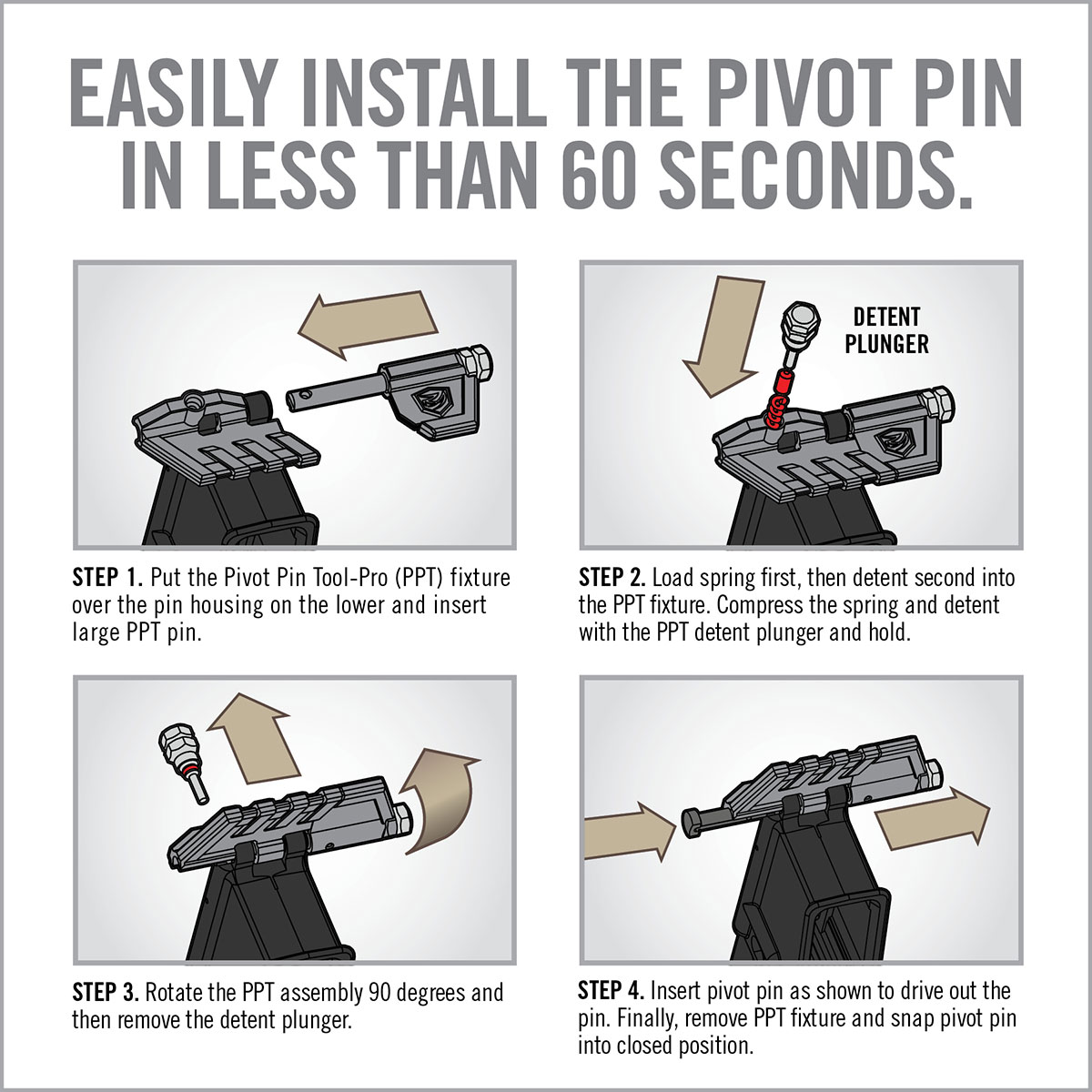 EASILY INSTALL THE PIVOT PIN IN LESS THAN 60 SECONDS.

STEP 1. Put the Pivot Pin Tool-Pro (PPT) fixture over the pin housing on the lower and insert large PPT pin.

DETENT PLUNGER

STEP 2. Load spring first, then detent second into the PPT fixture. Compress the spring and detent with the PPT detent plunger and hold.

STEP 3. Rotate the PPT assembly 90 degrees and then remove the detent plunger.

STEP 4. Insert pivot pin as shown to drive out the pin. Finally, remove PPT fixture and snap pivot pin into closed position.