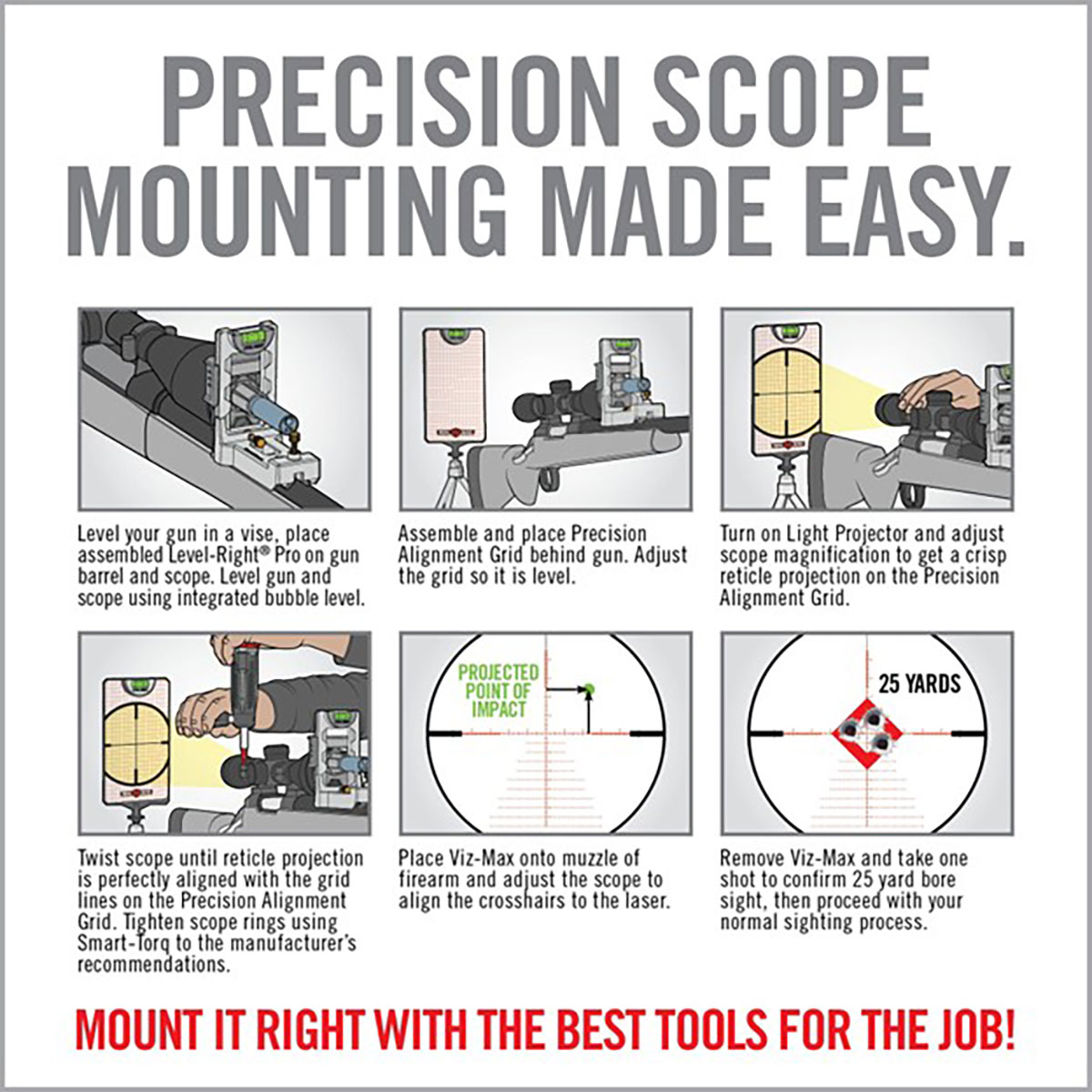 PRECISION SCOPE MOUNTING MADE EASY.

Level your gun in a vise, place assembled Level-Right® Pro on gun barrel and scope. Level gun and scope using integrated bubble level.

Assemble and place Precision Alignment Grid behind gun. Adjust the grid so it is level.

Turn on Light Projector and adjust scope magnification to get a crisp reticle projection on the Precision Alignment Grid.

Twist scope until reticle projection is perfectly aligned with the grid lines on the Precision Alignment Grid. Tighten scope rings using Smart-Torq to the manufacturer's recommendations.

PROJECTED POINT OF IMPACT

Place Viz-Max onto muzzle of firearm and adjust the scope to align the crosshairs to the laser.

25 YARDS

Remove Viz-Max and take one shot to confirm 25 yard bore sight, then proceed with your normal sighting process.

MOUNT IT RIGHT WITH THE BEST TOOLS FOR THE JOB!