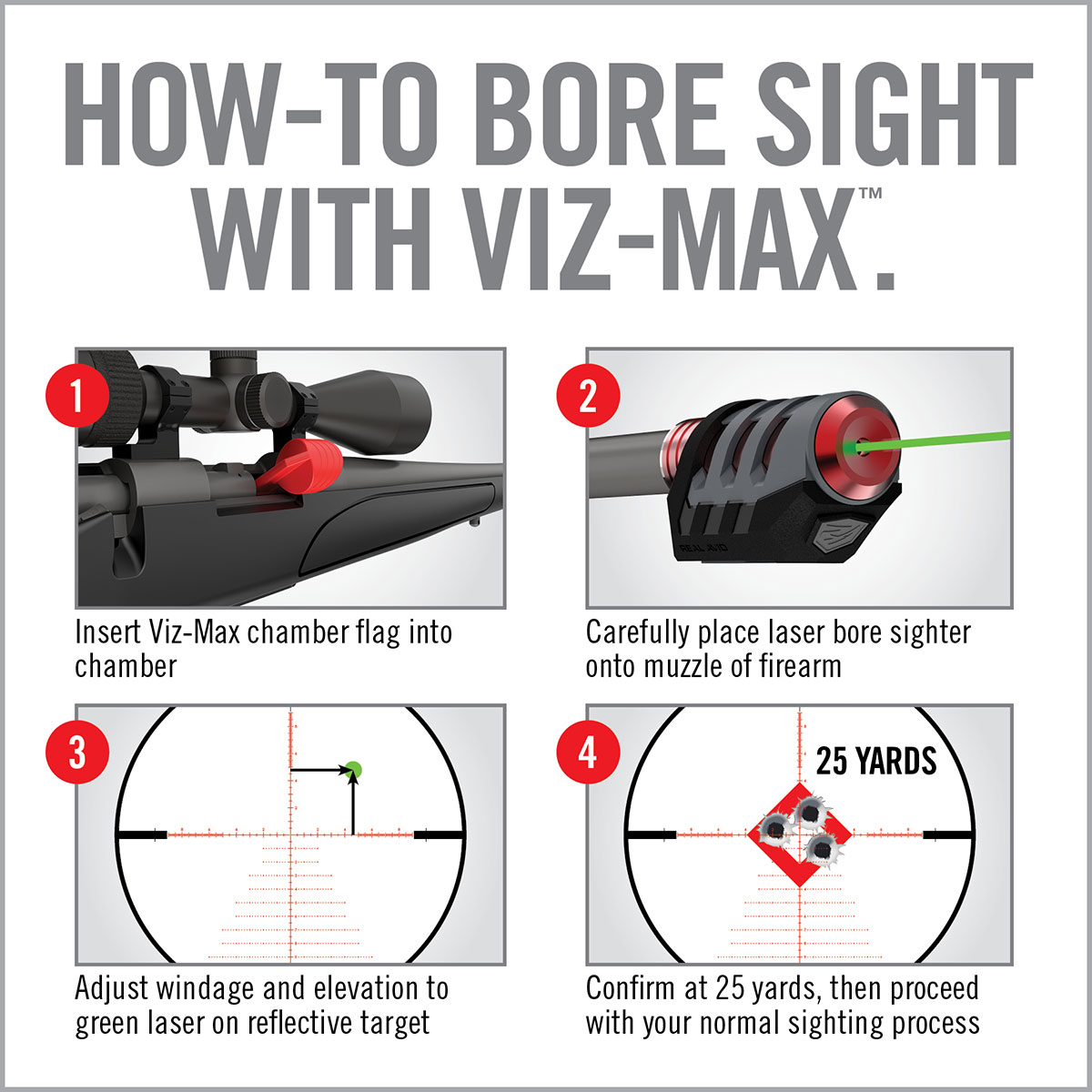 HOW-TO BORE SIGHT WITH VIZ-MAX™.

1

Insert Viz-Max chamber flag into chamber

2

REAL AVID

Carefully place laser bore sighter onto muzzle of firearm

3

Adjust windage and elevation to green laser on reflective target

4

25 YARDS

Confirm at 25 yards, then proceed with your normal sighting process