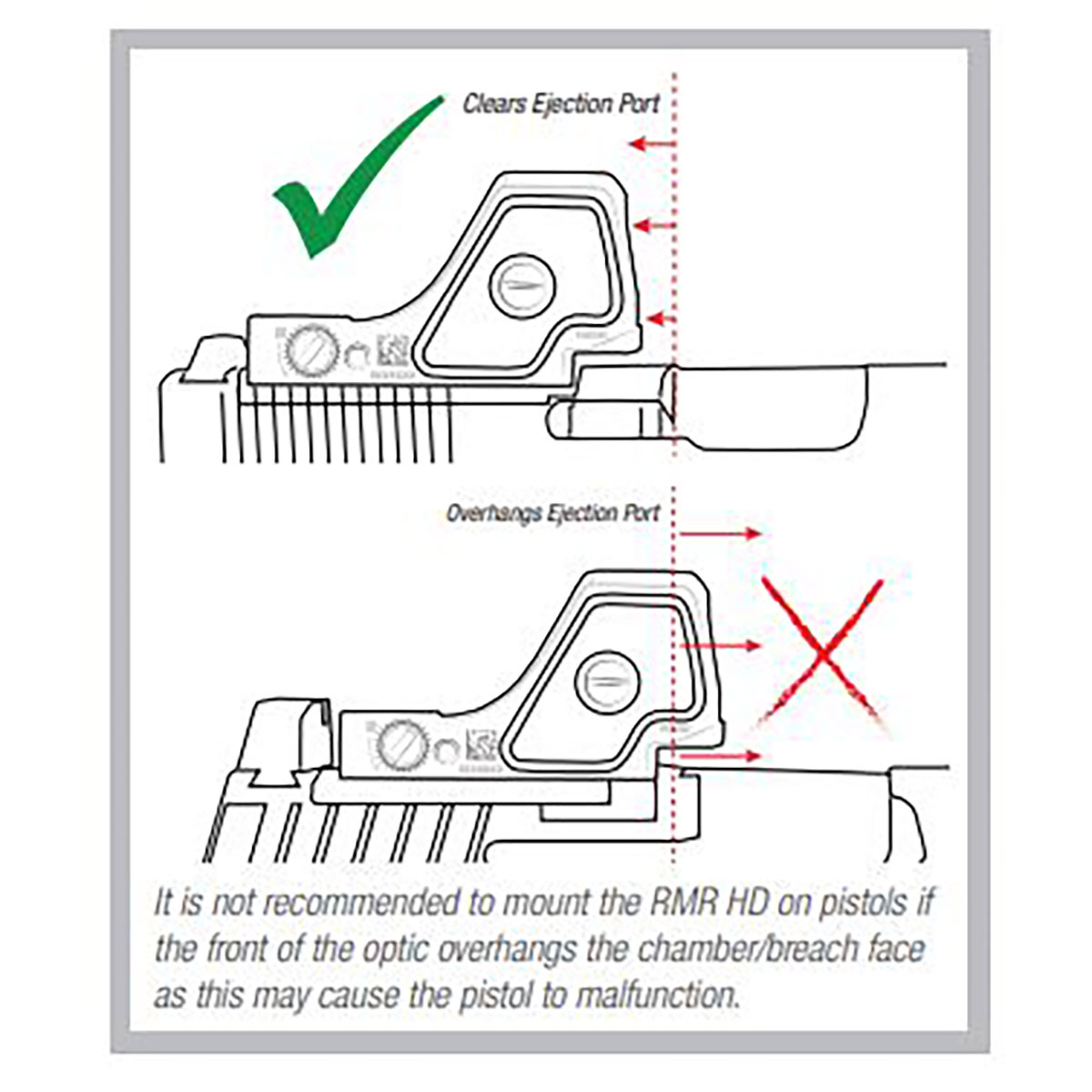 Clears Ejection Port

Overhangs Ejection Port

It is not recommended to mount the RMR HD on pistols if the front of the optic overhangs the chamber/breach face as this may cause the pistol to malfunction.