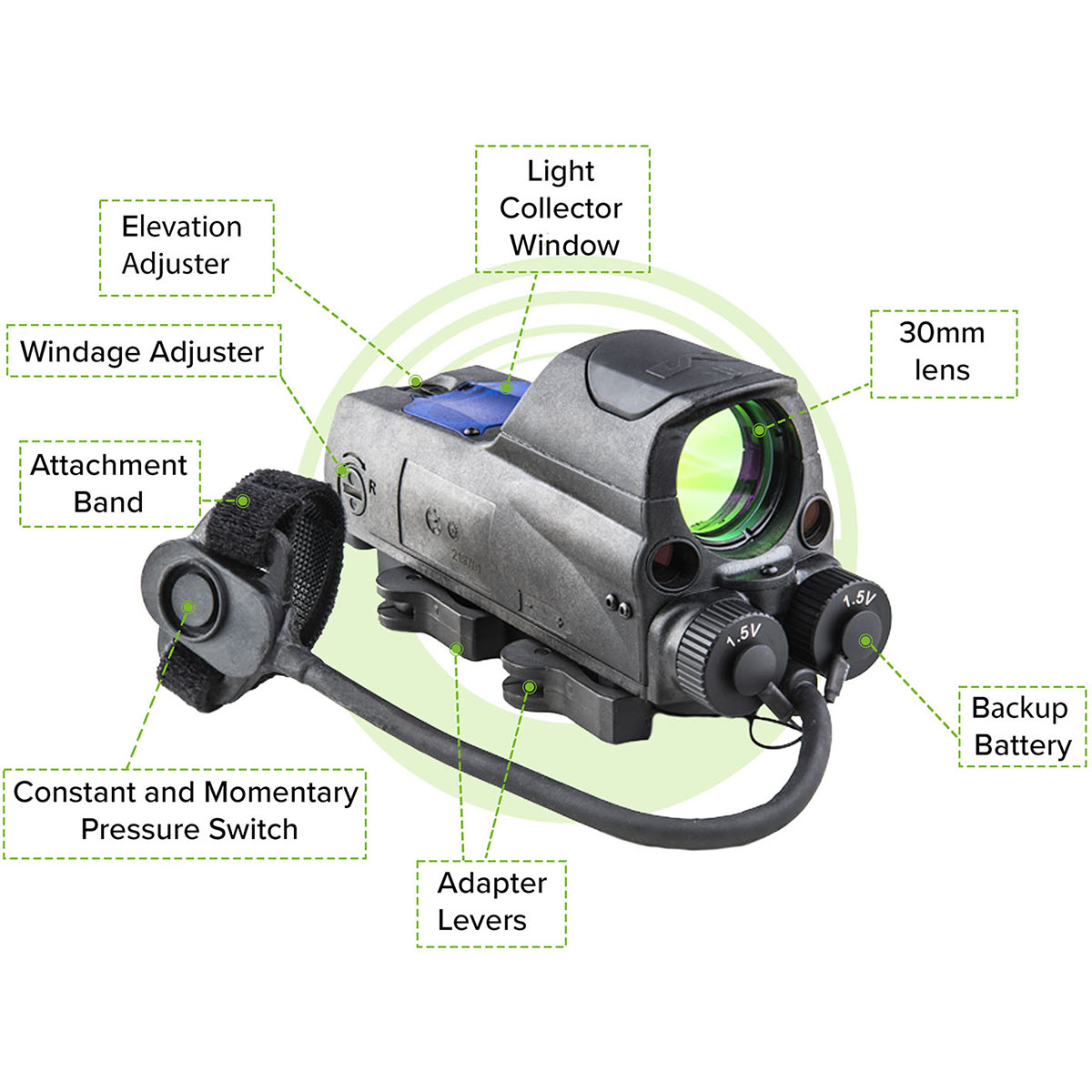 Light Collector Window

Elevation Adjuster

Windage Adjuster

30mm lens

Attachment Band

R

1.5V

1.5V

Backup Battery

Constant and Momentary Pressure Switch

Adapter Levers