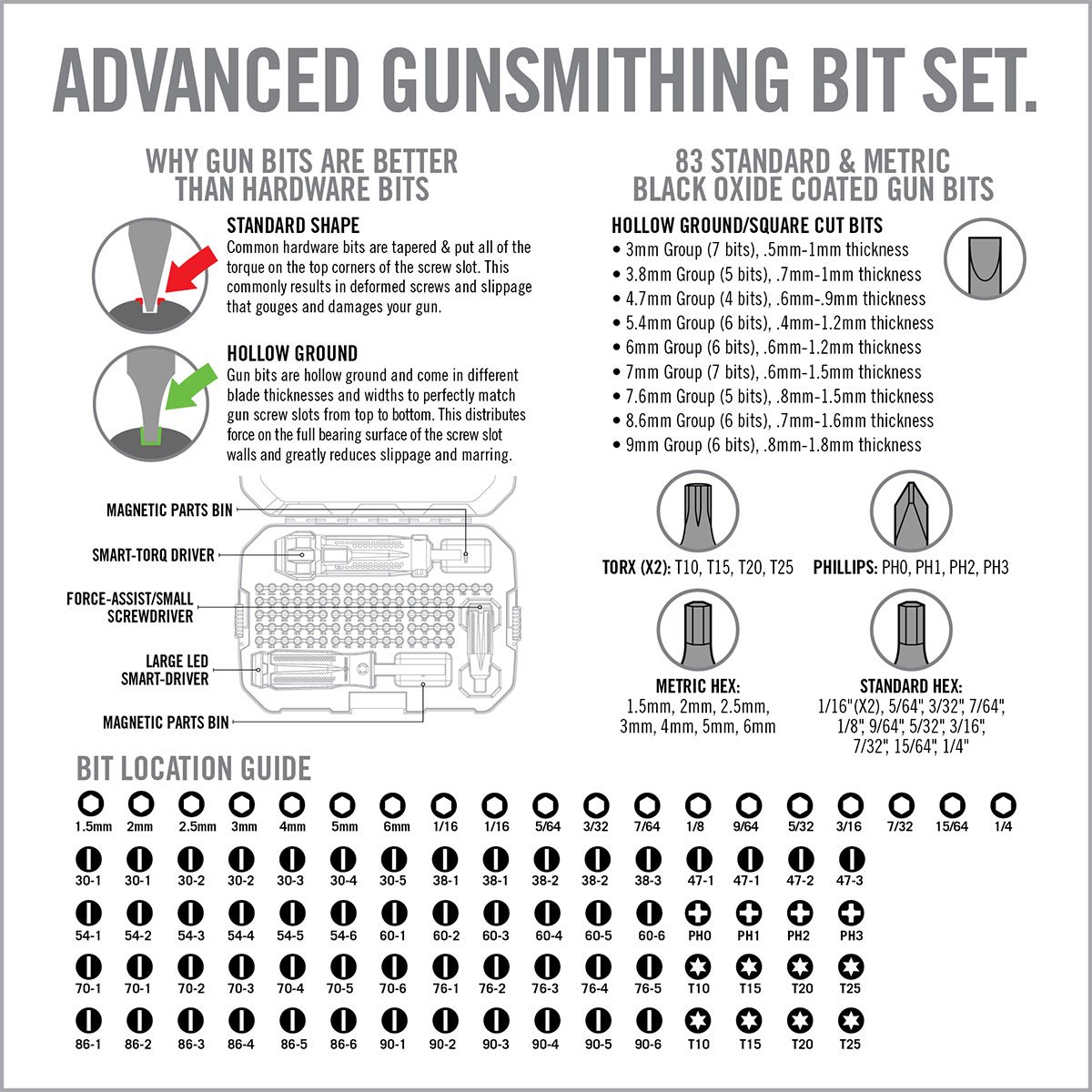 ADVANCED GUNSMITHING BIT SET.

WHY GUN BITS ARE BETTER THAN HARDWARE BITS

STANDARD SHAPE
Common hardware bits are tapered & put all of the torque on the top corners of the screw slot. This commonly results in deformed screws and slippage that gouges and damages your gun.

HOLLOW GROUND
Gun bits are hollow ground and come in different blade thicknesses and widths to perfectly match gun screw slots from top to bottom. This distributes force on the full bearing surface of the screw slot walls and greatly reduces slippage and marring.

MAGNETIC PARTS BIN
SMART-TORQ DRIVER
FORCE-ASSIST/SMALL SCREWDRIVER
LARGE LED SMART-DRIVER
MAGNETIC PARTS BIN

83 STANDARD & METRIC BLACK OXIDE COATED GUN BITS

HOLLOW GROUND/SQUARE CUT BITS
• 3mm Group (7 bits), .5mm-1mm thickness
• 3.8mm Group (5 bits), .7mm-1mm thickness
• 4.7mm Group (4 bits), .6mm-.9mm thickness
• 5.4mm Group (6 bits), .4mm-1.2mm thickness
• 6mm Group (6 bits), .6mm-1.2mm thickness
• 7mm Group (7 bits), .6mm-1.5mm thickness
• 7.6mm Group (5 bits), .8mm-1.5mm thickness
• 8.6mm Group (6 bits), .7mm-1.6mm thickness
• 9mm Group (6 bits), .8mm-1.8mm thickness

TORX (X2): T10, T15, T20, T25
PHILLIPS: PH0, PH1, PH2, PH3

METRIC HEX:
1.5mm, 2mm, 2.5mm, 3mm, 4mm, 5mm, 6mm

STANDARD HEX:
1/16"(X2), 5/64", 3/32", 7/64", 1/8", 9/64", 5/32", 3/16", 7/32", 15/64", 1/4"

BIT LOCATION GUIDE
1.5mm 2mm 2.5mm 3mm 4mm 5mm 6mm 1/16 1/16 5/64 3/32 7/64 1/8 9/64 5/32 3/16 7/32 15/64 1/4
30-1 30-1 30-2 30-2 30-3 30-4 30-5 38-1 38-1 38-2 38-2 38-3 47-1 47-1 47-2 47-3
54-1 54-2 54-3 54-4 54-5 54-6 60-1 60-2 60-3 60-4 60-5 60-6 PH0 PH1 PH2 PH3
70-1 70-1 70-2 70-3 70-4 70-5 70-6 76-1 76-2 76-3 76-4 76-5 T10 T15 T20 T25
86-1 86-2 86-3 86-4 86-5 86-6 90-1 90-2 90-3 90-4 90-5 90-6 T10 T15 T20 T25