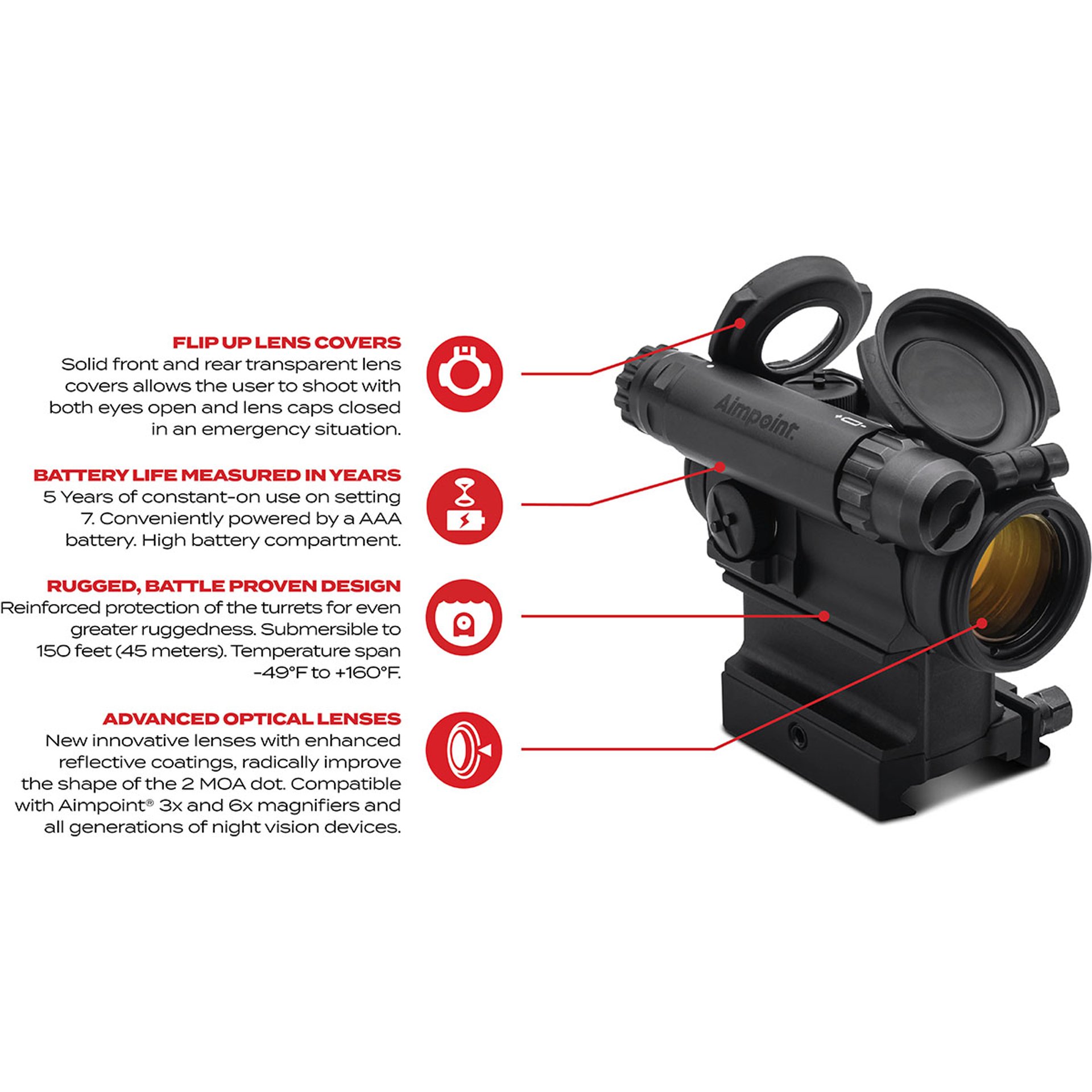 FLIP UP LENS COVERS
Solid front and rear transparent lens covers allows the user to shoot with both eyes open and lens caps closed in an emergency situation.

BATTERY LIFE MEASURED IN YEARS
5 Years of constant-on use on setting 7. Conveniently powered by a AAA battery. High battery compartment.

RUGGED, BATTLE PROVEN DESIGN
Reinforced protection of the turrets for even greater ruggedness. Submersible to 150 feet (45 meters). Temperature span -49°F to +160°F.

ADVANCED OPTICAL LENSES
New innovative lenses with enhanced reflective coatings, radically improve the shape of the 2 MOA dot. Compatible with Aimpoint® 3x and 6x magnifiers and all generations of night vision devices.

Aimpoint.